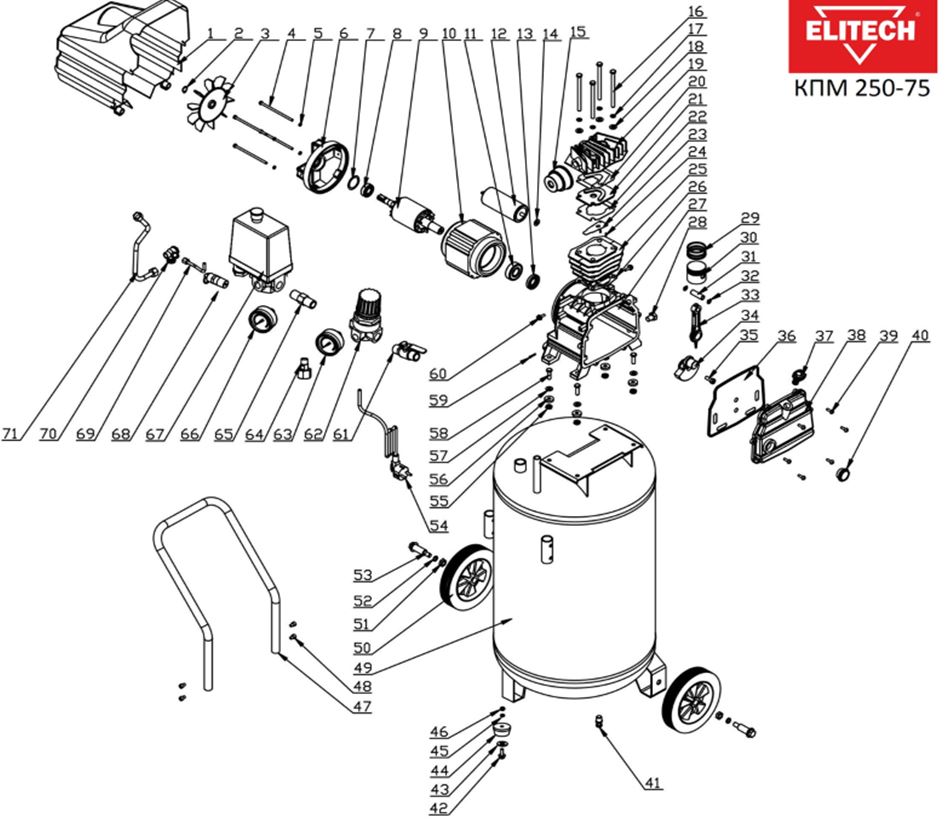 ELITECH
КПМ 250-75

1 2 3 4 5 6 7 8 9 10 11 12 13 14 15

16
17
18
19
20
21
22
23
24
25
26
27
28
29
30
31
32
33
34
35 36 37 38 39 40

71 70 69 68 67 66 65 64 63 62 61

60
59
58
57
56
55
54
53
52
51
50
49
48
47
46
45
44
43
42
41