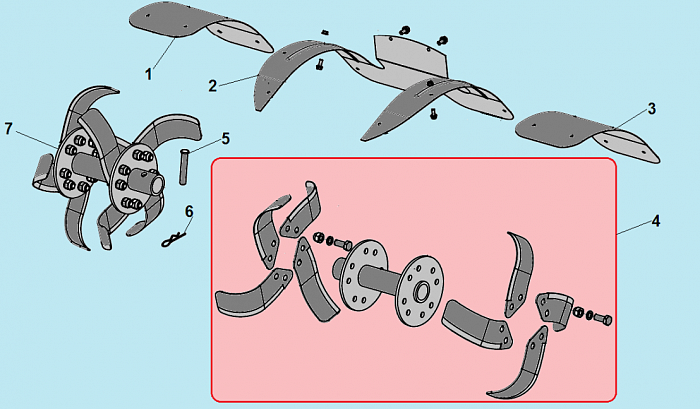 1
2
3
7
5
6
4